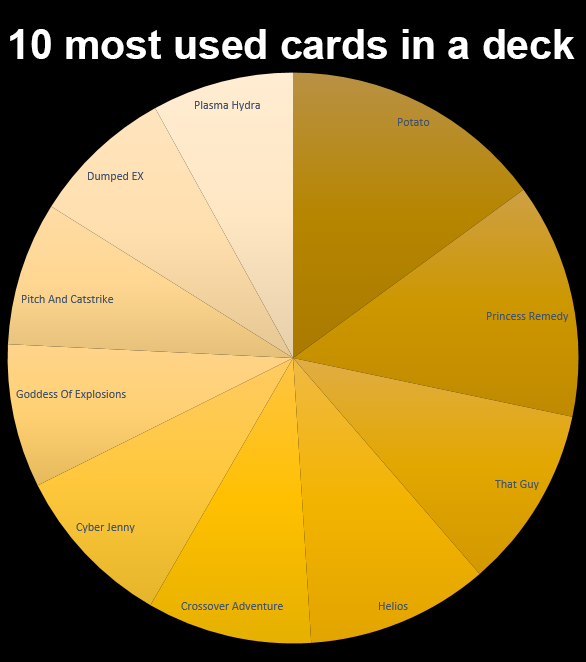 10 most used cards in a deck

Potato

Princess Remedy

That Guy

Helios

Crossover Adventure

Cyber Jenny

Goddess Of Explosions

Pitch And Catstrike

Dumped EX

Plasma Hydra